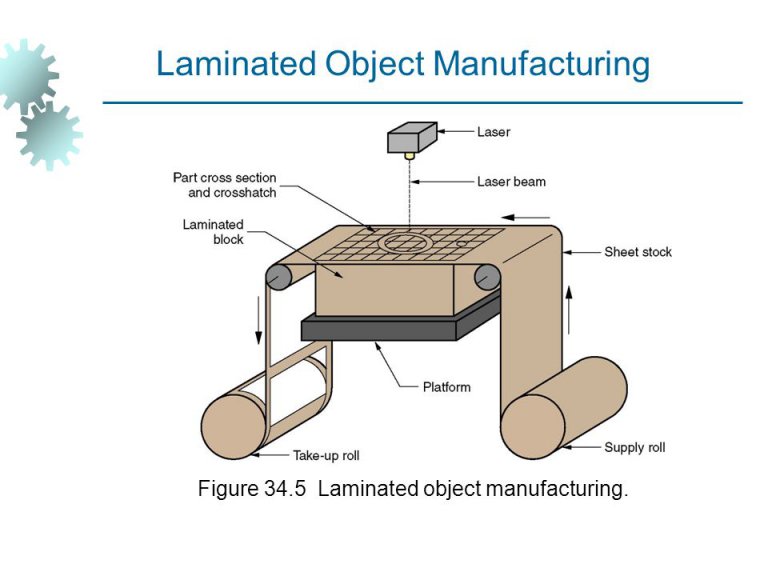 Laminated Object Manufacturing

Laser

Part cross section and crosshatch

Laser beam

Laminated block

Sheet stock

Platform

Take-up roll

Supply roll

Figure 34.5 Laminated object manufacturing.